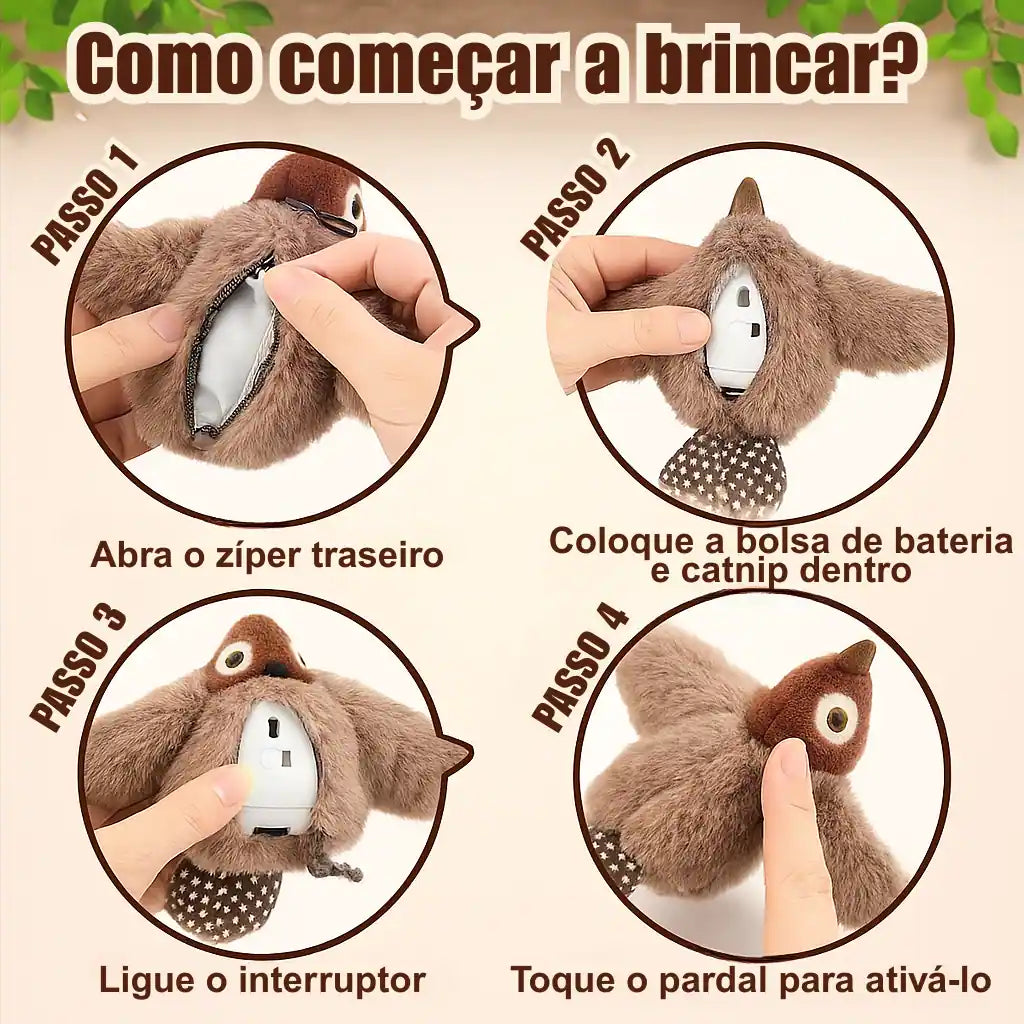 Como começar a brincar?

PASSO 1

Abra o zíper traseiro

PASSO 2

Coloque a bolsa de bateria e catnip dentro

PASSO 3

Ligue o interruptor

PASSO 4

Toque o pardal para ativá-lo